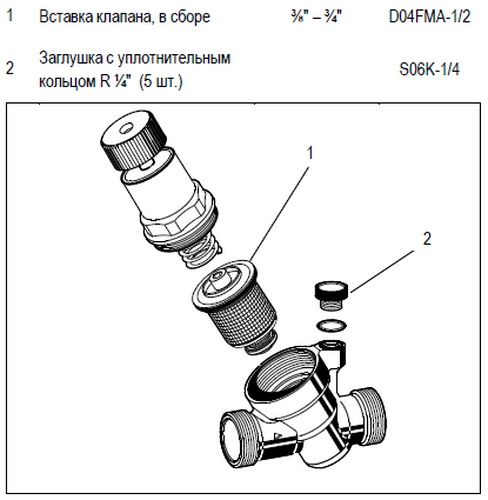 | 1 | Вставка клапана, в сборе | ⅜" – ¾" | D04FMA-1/2 |
|---|---|---|---|
| 2 | Заглушка с уплотнительным кольцом R ¼" (5 шт.) | | S06K-1/4 |

1

2